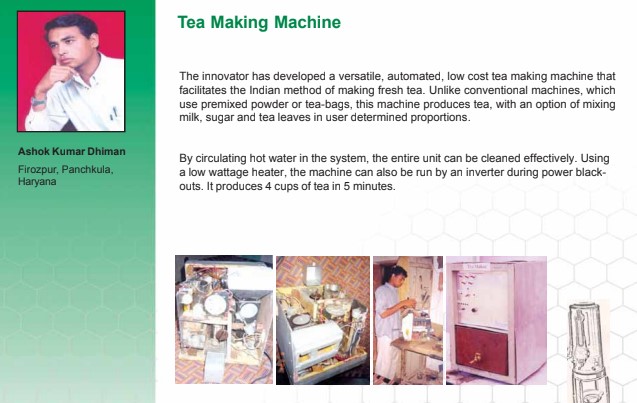 Ashok Kumar Dhiman

Firozpur, Panchkula, Haryana

Tea Making Machine

The innovator has developed a versatile, automated, low cost tea making machine that facilitates the Indian method of making fresh tea. Unlike conventional machines, which use premixed powder or tea-bags, this machine produces tea, with an option of mixing milk, sugar and tea leaves in user determined proportions.

By circulating hot water in the system, the entire unit can be cleaned effectively. Using a low wattage heater, the machine can also be run by an inverter during power blackouts. It produces 4 cups of tea in 5 minutes.

Tea Maker